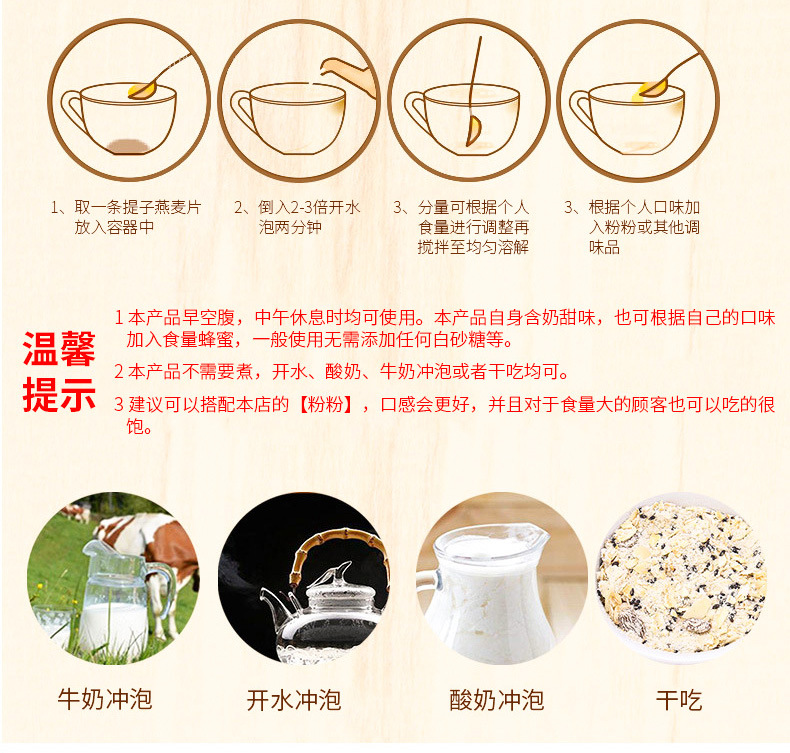 1、取一条提子燕麦片放入容器中

2、倒入2-3倍开水泡两分钟

3、分量可根据个人食量进行调整再搅拌至均匀溶解

3、根据个人口味加入粉粉或其他调味品

温馨提示

1 本产品早空腹，中午休息时均可使用。本产品自身含奶甜味，也可根据自己的口味加入食量蜂蜜，一般使用无需添加任何白砂糖等。

2 本产品不需要煮，开水、酸奶、牛奶冲泡或者干吃均可。

3 建议可以搭配本店的【粉粉】，口感会更好，并且对于食量大的顾客也可以吃的很饱。

牛奶冲泡

开水冲泡

酸奶冲泡

干吃