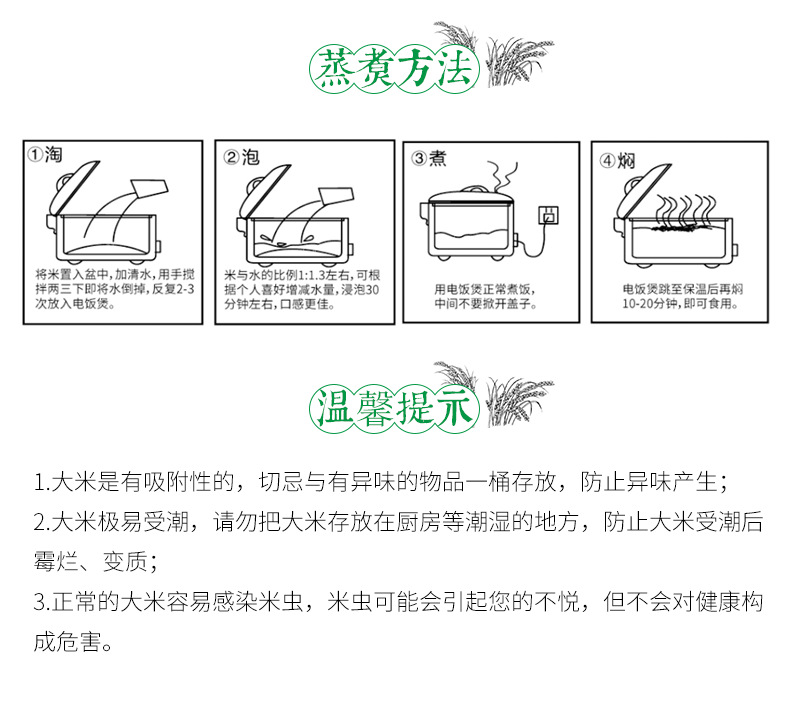 蒸煮方法

①淘
将米置入盆中，加清水，用手搅拌两三下即将水倒掉，反复2-3次放入电饭煲。

②泡
米与水的比例1:1.3左右，可根据个人喜好增减水量，浸泡30分钟左右，口感更佳。

③煮
用电饭煲正常煮饭，中间不要掀开盖子。

④焖
电饭煲跳至保温后再焖10-20分钟，即可食用。

温馨提示

1.大米是有吸附性的，切忌与有异味的物品一桶存放，防止异味产生；
2.大米极易受潮，请勿把大米存放在厨房等潮湿的地方，防止大米受潮后霉烂、变质；
3.正常的大米容易感染米虫，米虫可能会引起您的不悦，但不会对健康构成危害。