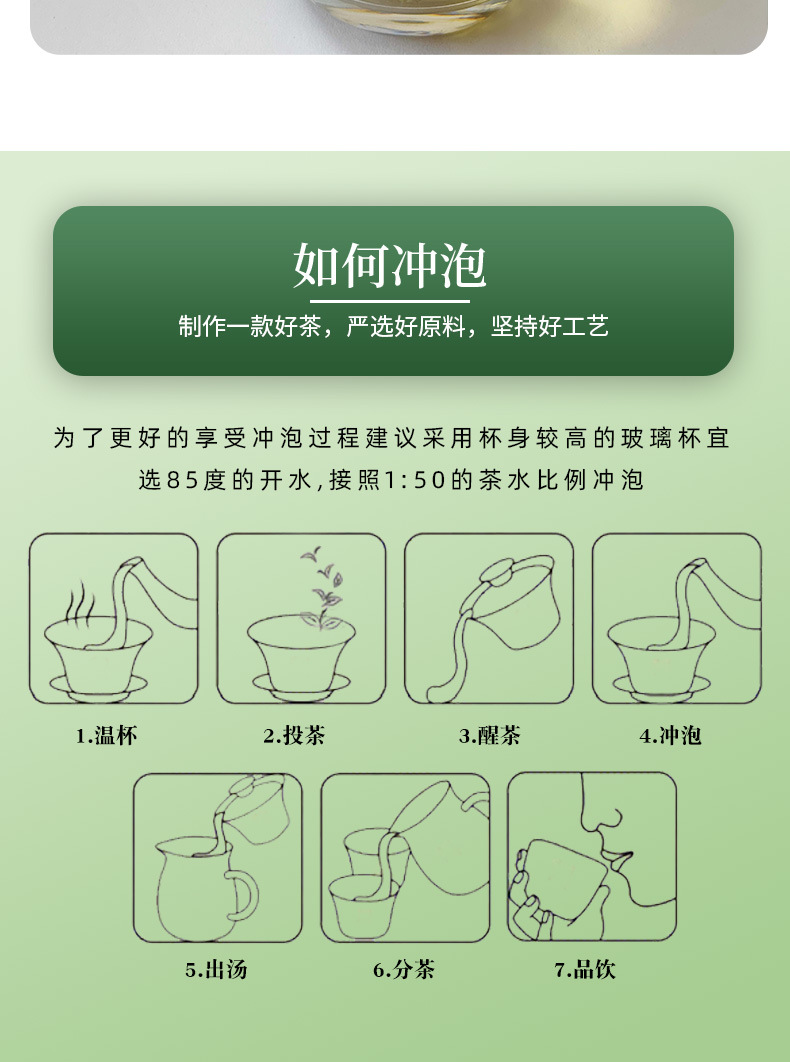 如何冲泡

制作一款好茶，严选好原料，坚持好工艺

为了更好的享受冲泡过程建议采用杯身较高的玻璃杯宜选85度的开水,接照1:50的茶水比例冲泡

1.温杯

2.投茶

3.醒茶

4.冲泡

5.出汤

6.分茶

7.品饮