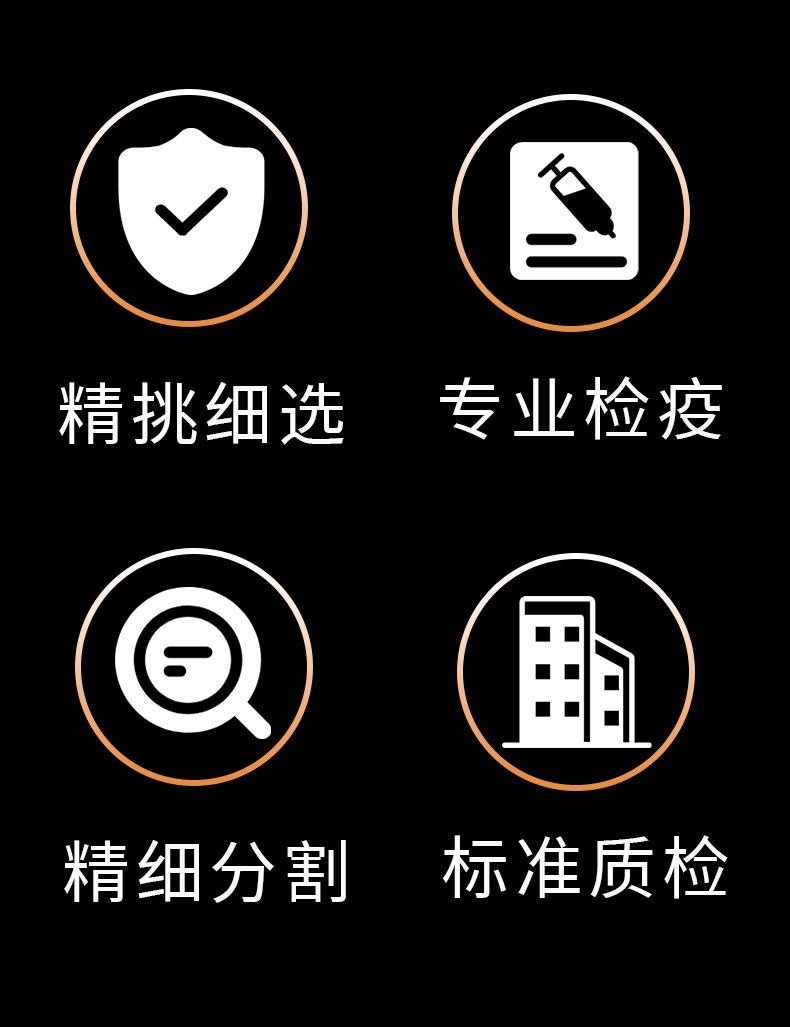 精挑细选

专业检疫

精细分割

标准质检