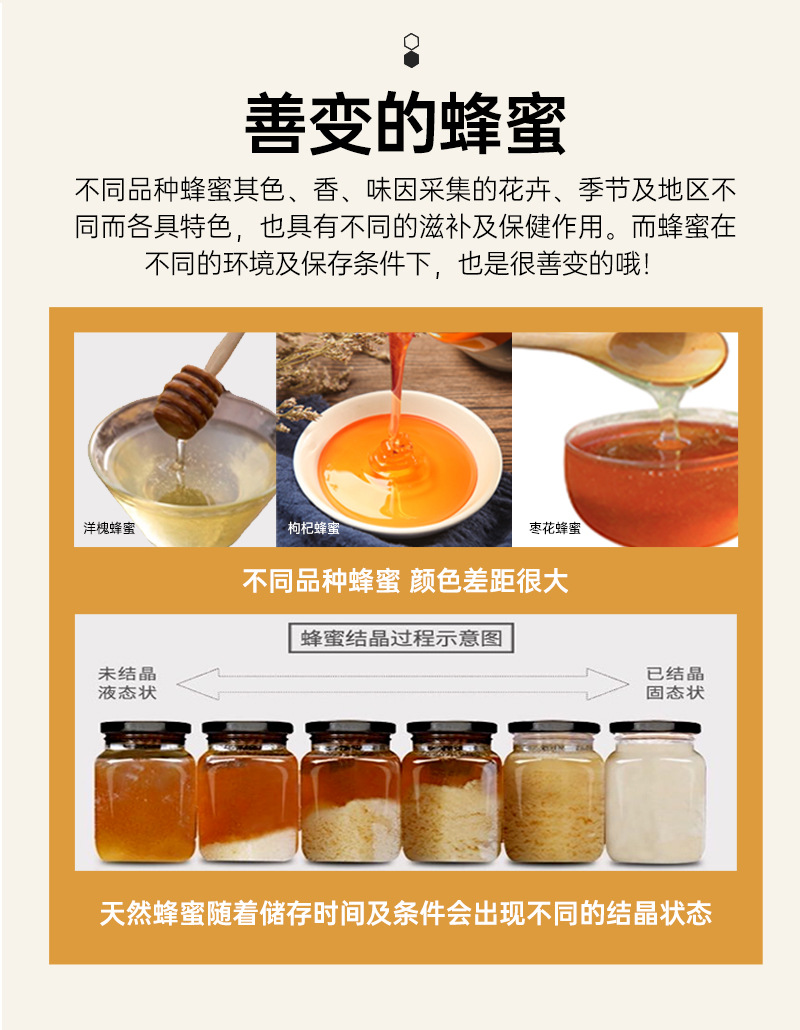 善变的蜂蜜

不同品种蜂蜜其色、香、味因采集的花卉、季节及地区不同而各具特色，也具有不同的滋补及保健作用。而蜂蜜在不同的环境及保存条件下，也是很善变的哦！

洋槐蜂蜜

枸杞蜂蜜

枣花蜂蜜

不同品种蜂蜜 颜色差距很大

蜂蜜结晶过程示意图

未结晶
液态状

已结晶
固态状

天然蜂蜜随着储存时间及条件会出现不同的结晶状态