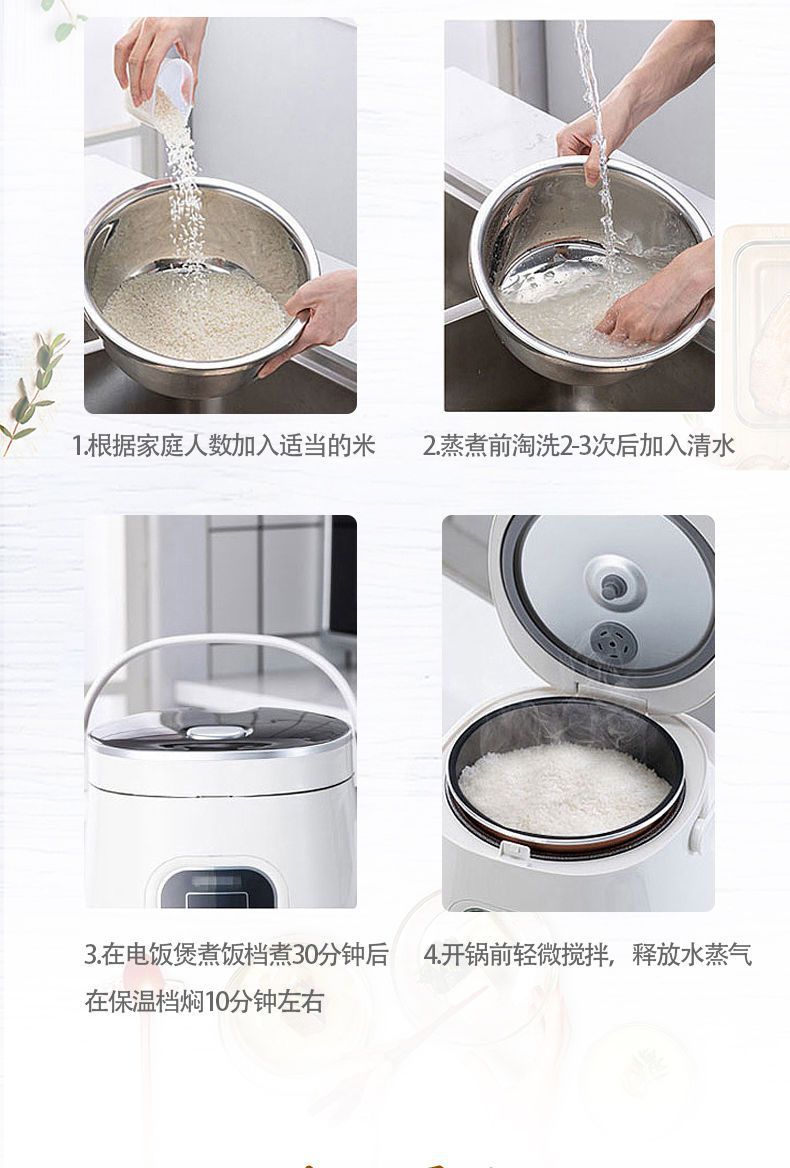 1.根据家庭人数加入适当的米

2.蒸煮前淘洗2-3次后加入清水

3.在电饭煲煮饭档煮30分钟后在保温档焖10分钟左右

4.开锅前轻微搅拌，释放水蒸气